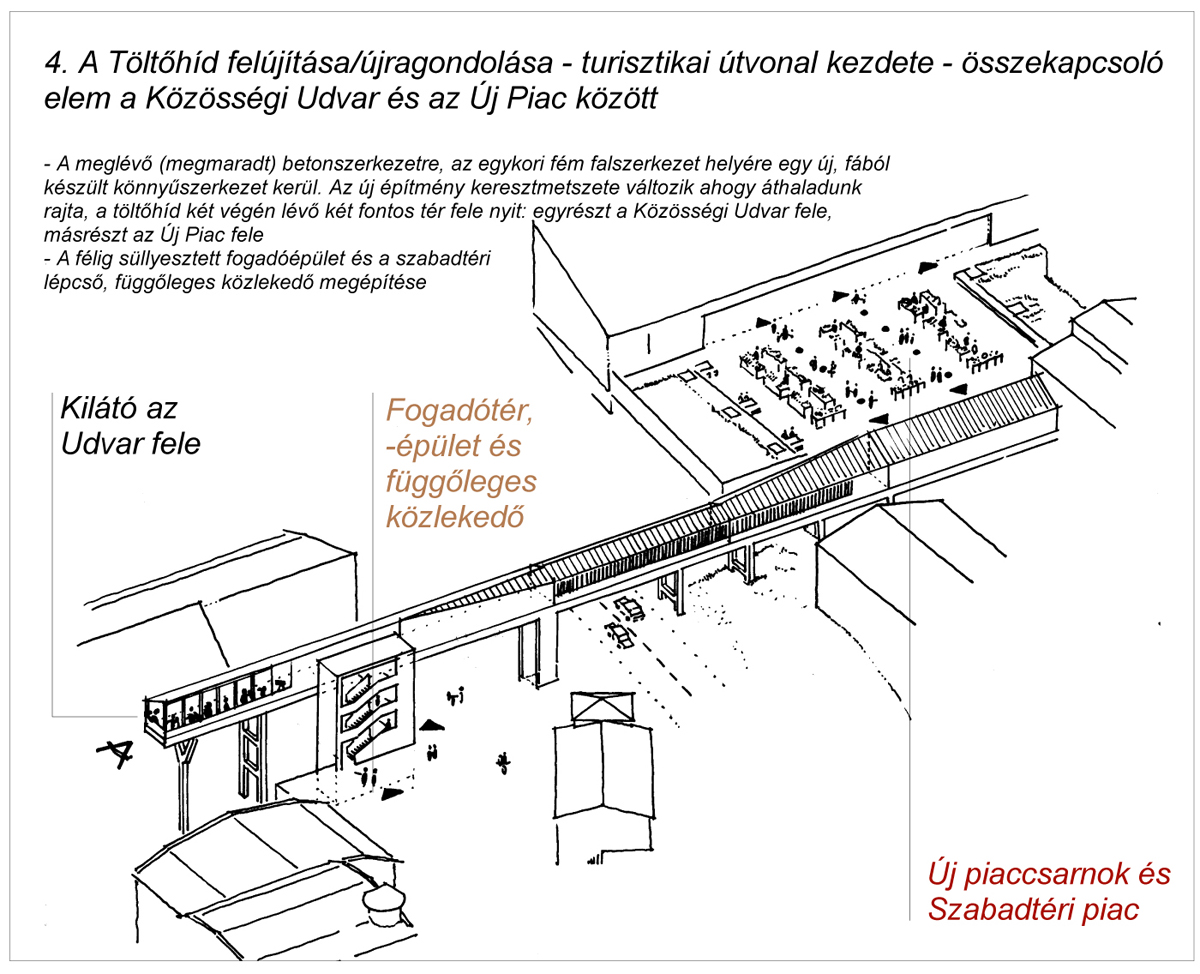 4. A Töltőhíd felújítása/újragondolása - turisztikai útvonal kezdete - összekapcsoló elem a Közösségi Udvar és az Új Piac között

- A meglévő (megmaradt) betonszerkezetre, az egykori fém falszerkezet helyére egy új, fából készült könnyűszerkezet kerül. Az új építmény keresztmetszete változik ahogy áthaladunk rajta, a töltőhíd két végén lévő két fontos tér fele nyit: egyrészt a Közösségi Udvar fele, másrészt az Új Piac fele
- A félig süllyesztett fogadóépület és a szabadtéri lépcső, függőleges közlekedő megépítése

Kilátó az Udvar fele

Fogadótér, -épület és függőleges közlekedő

Új piaccsarnok és Szabadtéri piac