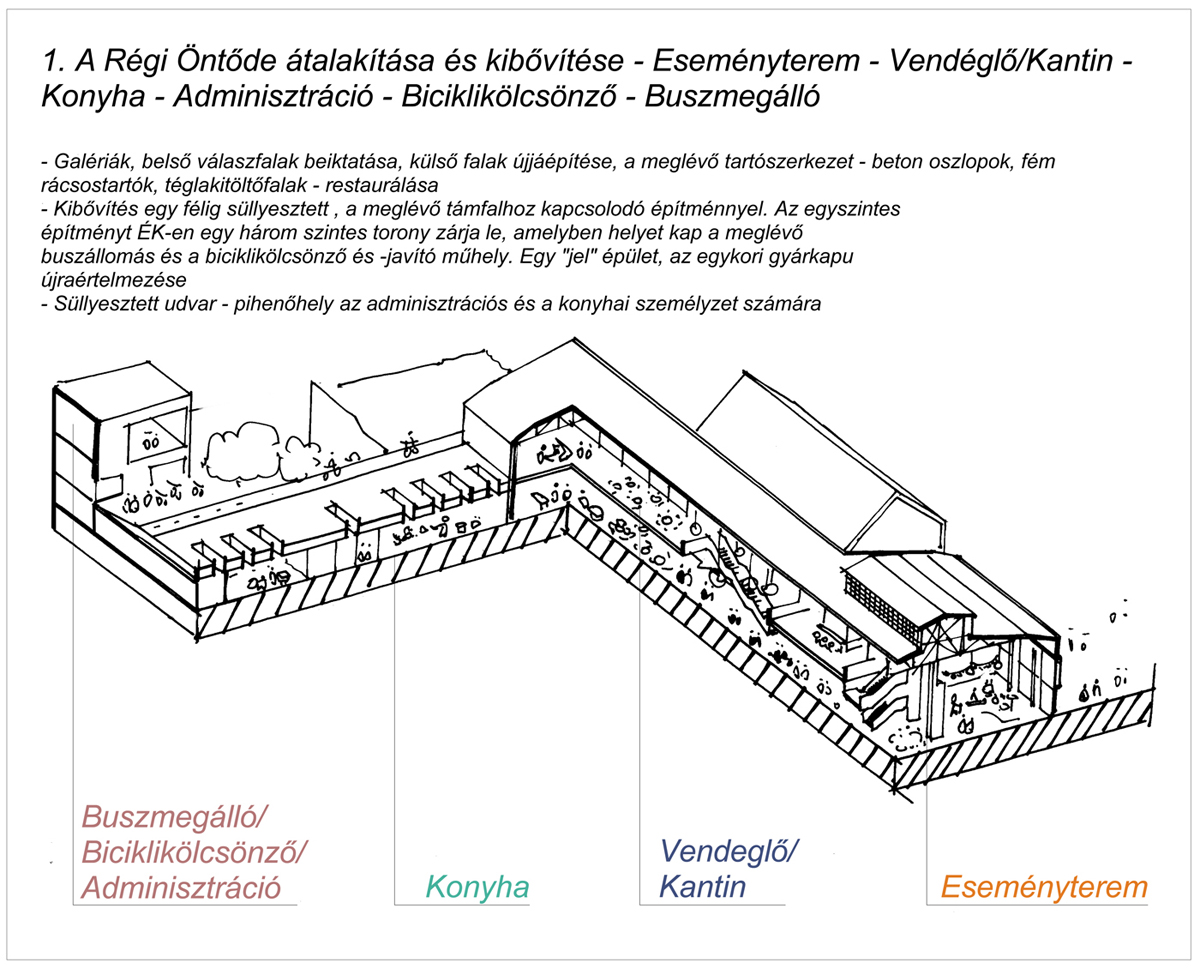 1. A Régi Öntőde átalakítása és kibővítése - Eseményterem - Vendéglő/Kantin - Konyha - Adminisztráció - Biciklikölcsönző - Buszmegálló

- Galériák, belső válaszfalak beiktatása, külső falak újjáépítése, a meglévő tartószerkezet - beton oszlopok, fém rácsostartók, téglakitöltőfalak - restaurálása
- Kibővítés egy félig süllyesztett , a meglévő támfalhoz kapcsolodó építménnyel. Az egyszintes építményt ÉK-en egy három szintes torony zárja le, amelyben helyet kap a meglévő buszállomás és a biciklikölcsönző és -javító műhely. Egy "jel" épület, az egykori gyárkapu újraértelmezése
- Süllyesztett udvar - pihenőhely az adminisztrációs és a konyhai személyzet számára

Buszmegálló/ Biciklikölcsönző/ Adminisztráció

Konyha

Vendeglő/ Kantin

Eseményterem