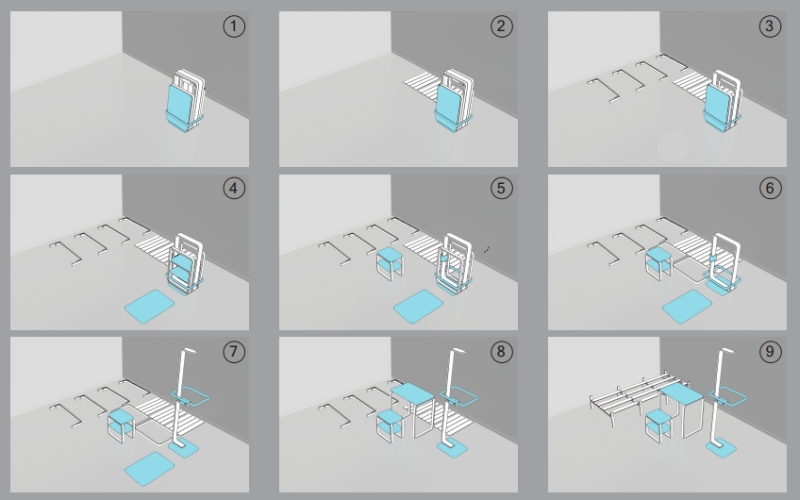 1

2

3

4

5

6

7

8

9