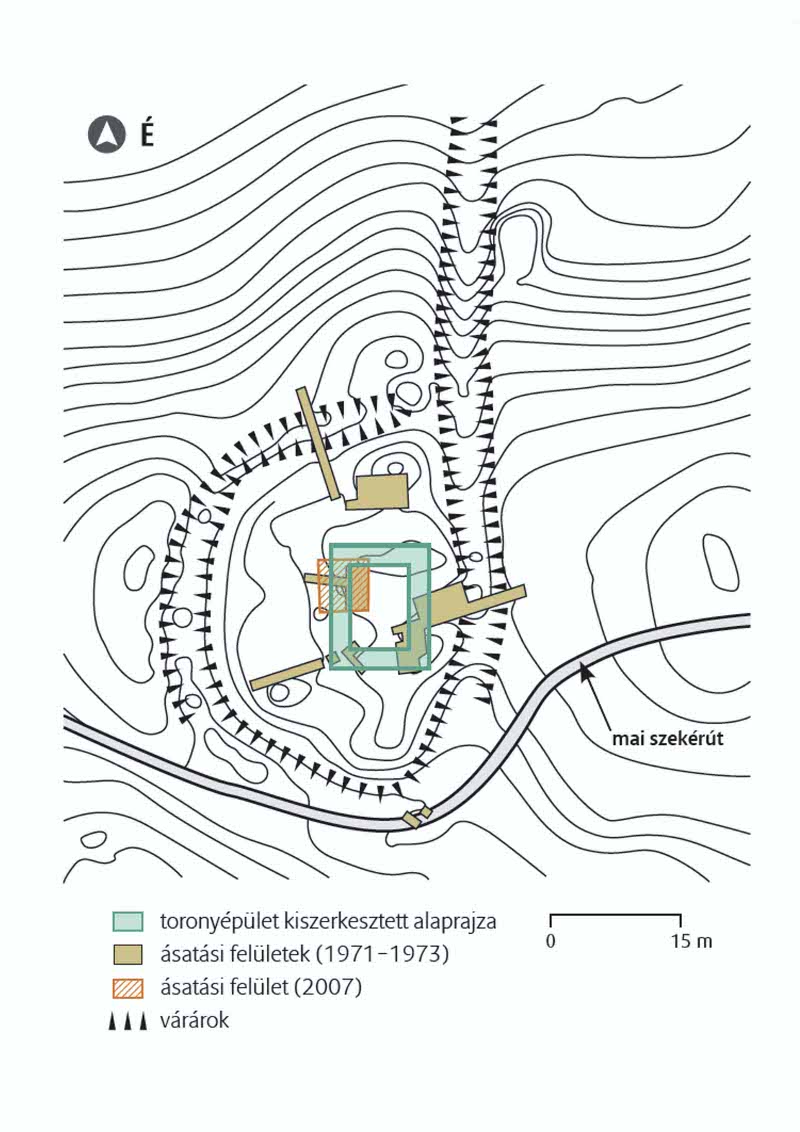 É

mai szekérút

toronyépület kiszerkesztett alaprajza
ásatási felületek (1971–1973)
ásatási felület (2007)
várárok

0
15 m