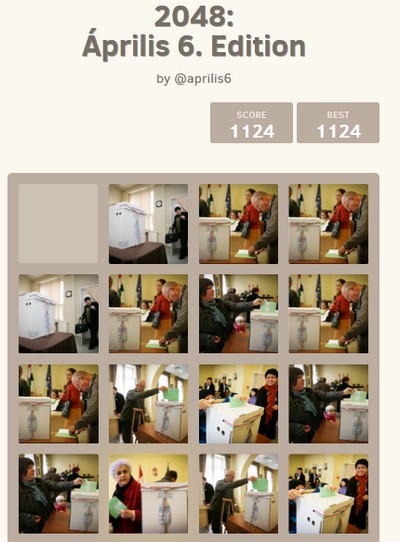 2048:
Április 6. Edition

by @aprilis6

SCORE
1124

BEST
1124